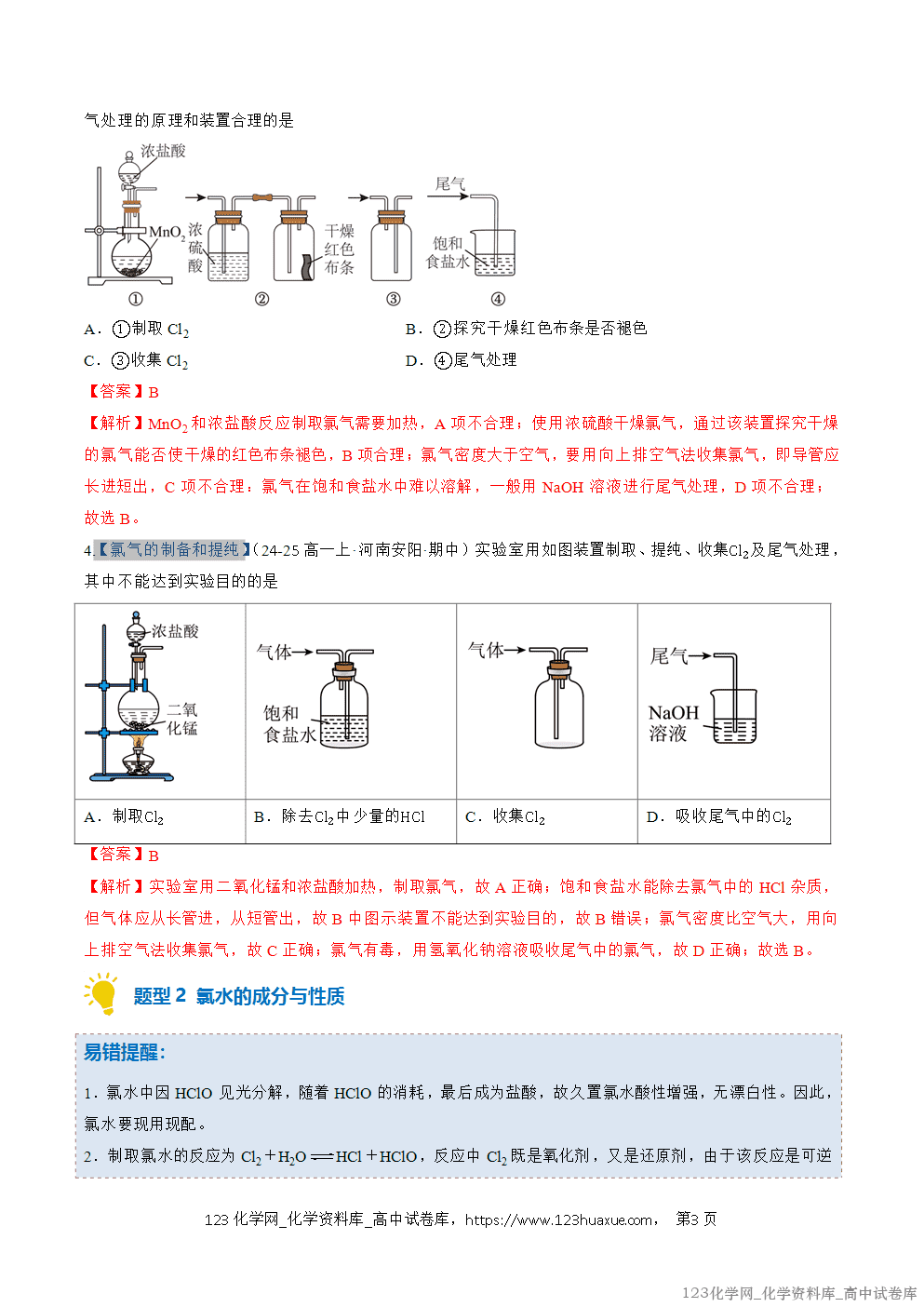 气处理的原理和装置合理的是

浓盐酸

$MnO_2$ 浓硫酸

干燥红色布条

尾气

饱和食盐水

① ② ③ ④

A．①制取 $Cl_2$　　B．②探究干燥红色布条是否褪色

C．③收集 $Cl_2$　　D．④尾气处理

【答案】B

【解析】$MnO_2$ 和浓盐酸反应制取氯气需要加热，A 项不合理；使用浓硫酸干燥氯气，通过该装置探究干燥的氯气能否使干燥的红色布条褪色，B 项合理；氯气密度大于空气，要用向上排空气法收集氯气，即导管应长进短出，C 项不合理；氯气在饱和食盐水中难以溶解，一般用 NaOH 溶液进行尾气处理，D 项不合理；故选 B。

4.【氯气的制备和提纯】(24-25 高一上·河南安阳·期中）实验室用如图装置制取、提纯、收集$Cl_2$及尾气处理，其中不能达到实验目的的是

| 浓盐酸 二氧化锰 | 气体→ 饱和食盐水 | 气体→ | 尾气→ NaOH 溶液 |
|---|---|---|---|
| A．制取$Cl_2$ | B．除去$Cl_2$中少量的HCl | C．收集$Cl_2$ | D．吸收尾气中的$Cl_2$ |

【答案】B

【解析】实验室用二氧化锰和浓盐酸加热，制取氯气，故 A 正确；饱和食盐水能除去氯气中的 HCl 杂质，但气体应从长管进，从短管出，故 B 中图示装置不能达到实验目的，故 B 错误；氯气密度比空气大，用向上排空气法收集氯气，故 C 正确；氯气有毒，用氢氧化钠溶液吸收尾气中的氯气，故 D 正确；故选 B。

题型 2 氯水的成分与性质

易错提醒：

1．氯水中因 HClO 见光分解，随着 HClO 的消耗，最后成为盐酸，故久置氯水酸性增强，无漂白性。因此，氯水要现用现配。

2．制取氯水的反应为 $Cl_2+H_2O \rightleftharpoons HCl+HClO$，反应中 $Cl_2$ 既是氧化剂，又是还原剂，由于该反应是可逆

123 化学网_化学资料库_高中试卷库，https://www.123huaxue.com，　第3 页

123化学网_化学资料库_高中试卷库