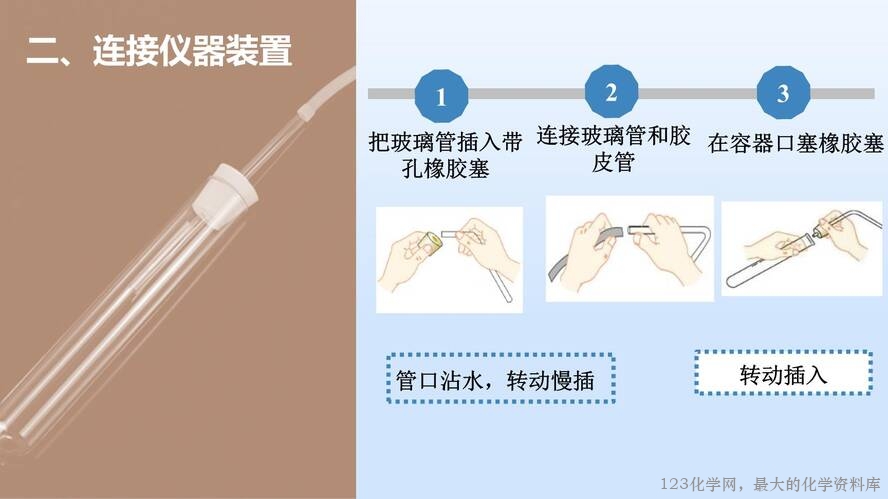 二、连接仪器装置

1
把玻璃管插入带孔橡胶塞

2
连接玻璃管和胶皮管

3
在容器口塞橡胶塞

管口沾水，转动慢插

转动插入

123化学网，最大的化学资料库